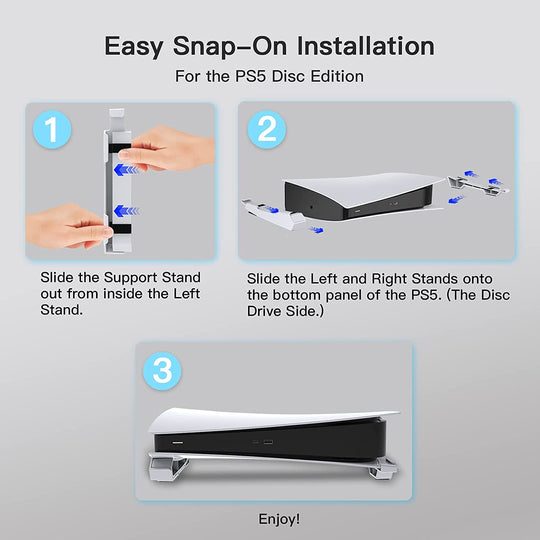 Easy Snap–On Installation

For the PS5 Disc Edition

1

Slide the Support Stand out from inside the Left Stand.

2

Slide the Left and Right Stands onto the bottom panel of the PS5. (The Disc Drive Side.)

3

Enjoy!